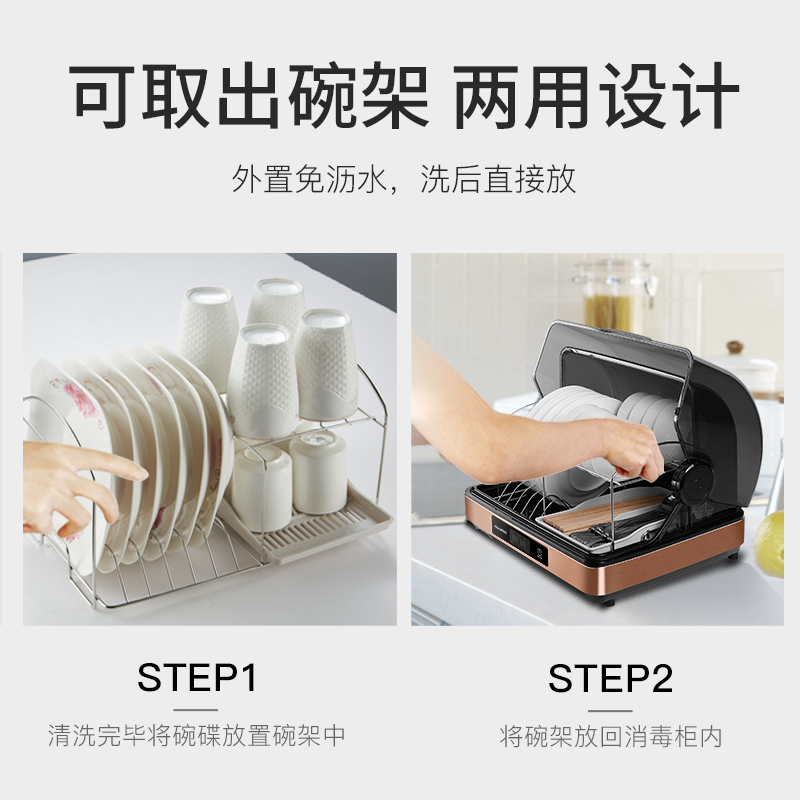 可取出碗架 两用设计

外置免沥水，洗后直接放

STEP1

清洗完毕将碗碟放置碗架中

STEP2

将碗架放回消毒柜内