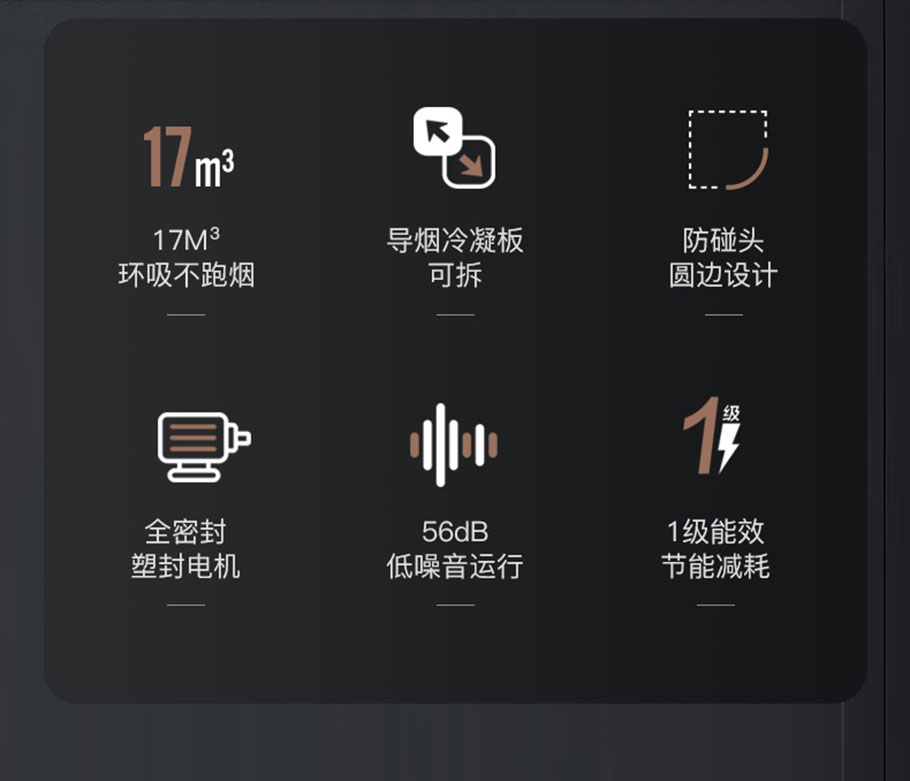 $17m^3$

$17M^3$
环吸不跑烟

导烟冷凝板
可拆

防碰头
圆边设计

全密封
塑封电机

56dB
低噪音运行

1级

1级能效
节能减耗